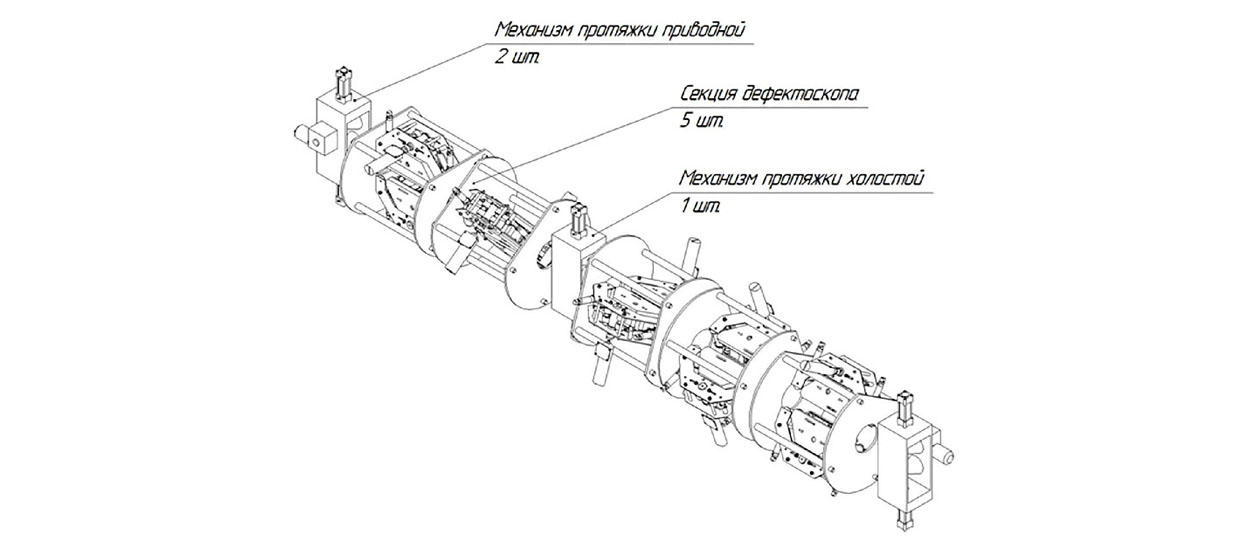 Механизм протяжки приводной
2 шт.

Секция дефектоскопа
5 шт.

Механизм протяжки холостой
1 шт.